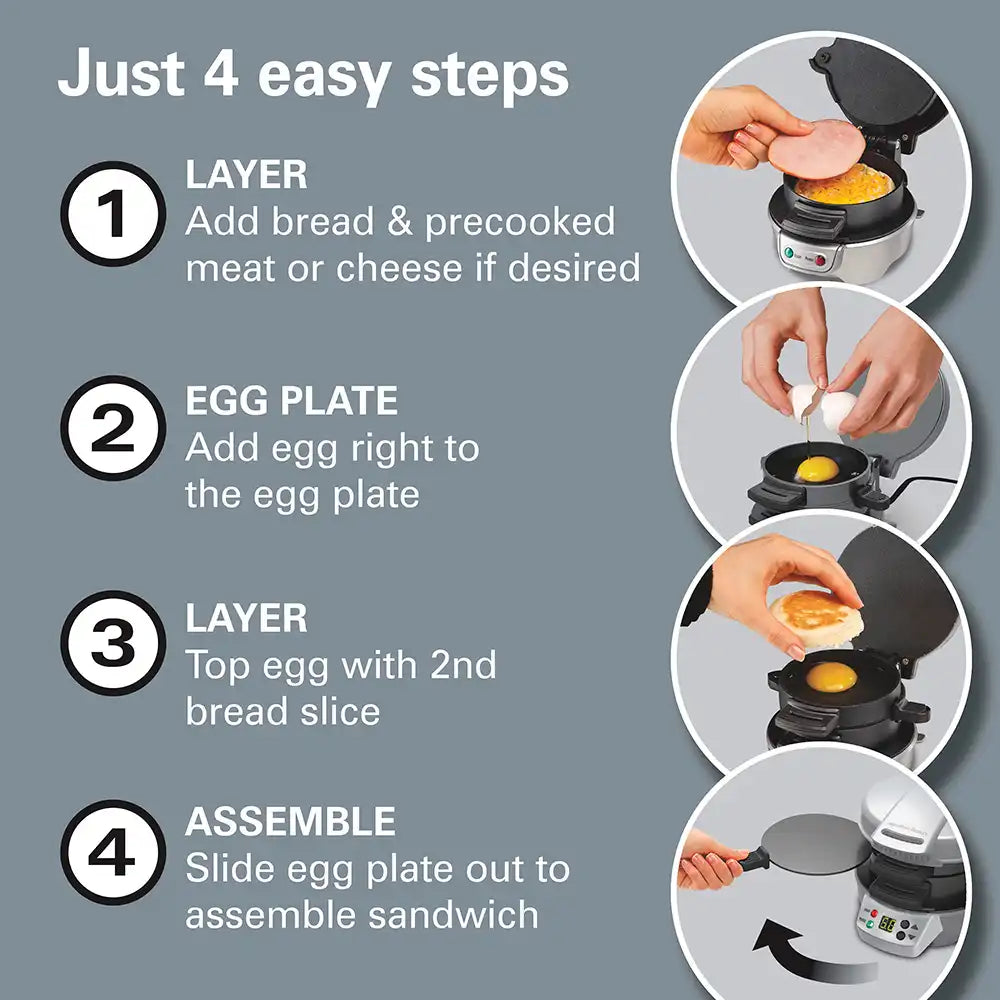 Just 4 easy steps

1
LAYER
Add bread & precooked meat or cheese if desired

2
EGG PLATE
Add egg right to the egg plate

3
LAYER
Top egg with 2nd bread slice

4
ASSEMBLE
Slide egg plate out to assemble sandwich